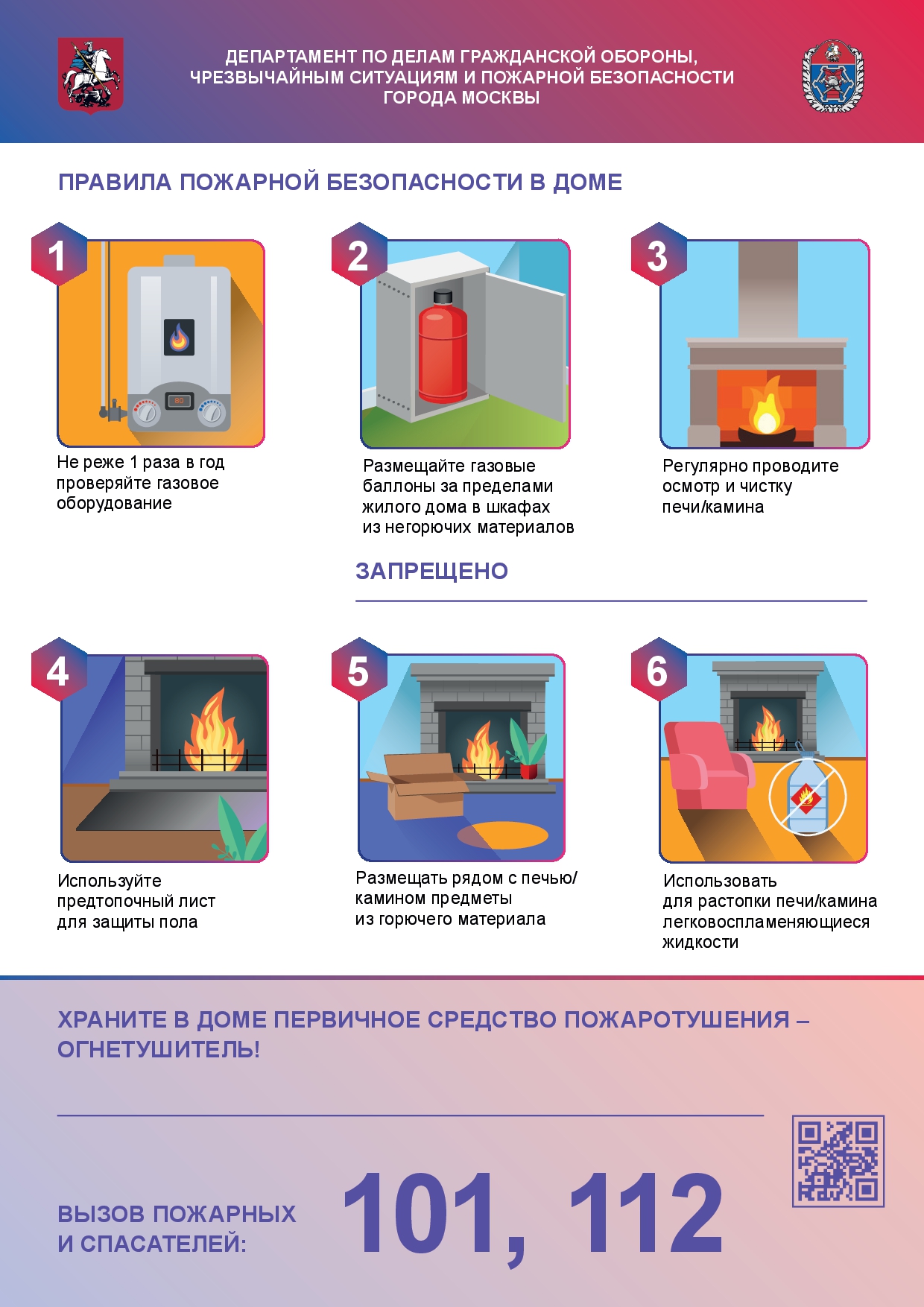 ДЕПАРТАМЕНТ ПО ДЕЛАМ ГРАЖДАНСКОЙ ОБОРОНЫ, ЧРЕЗВЫЧАЙНЫМ СИТУАЦИЯМ И ПОЖАРНОЙ БЕЗОПАСНОСТИ ГОРОДА МОСКВЫ

ПРАВИЛА ПОЖАРНОЙ БЕЗОПАСНОСТИ В ДОМЕ

1

80

Не реже 1 раза в год проверяйте газовое оборудование

2

Размещайте газовые баллоны за пределами жилого дома в шкафах из негорючих материалов

3

Регулярно проводите осмотр и чистку печи/камина

ЗАПРЕЩЕНО

4

Используйте предтопочный лист для защиты пола

5

Размещать рядом с печью/ камином предметы из горючего материала

6

Использовать для растопки печи/камина легковоспламеняющиеся жидкости

ХРАНИТЕ В ДОМЕ ПЕРВИЧНОЕ СРЕДСТВО ПОЖАРОТУШЕНИЯ – ОГНЕТУШИТЕЛЬ!

ВЫЗОВ ПОЖАРНЫХ И СПАСАТЕЛЕЙ:

101, 112